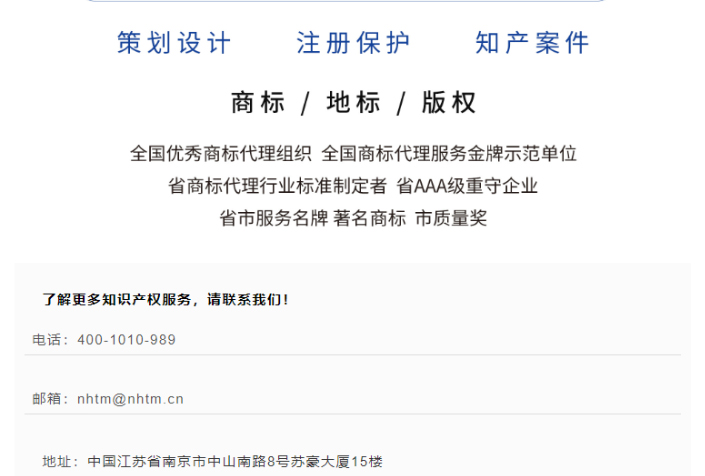 策划设计 注册保护 知产案件

商标 / 地标 / 版权

全国优秀商标代理组织 全国商标代理服务金牌示范单位
省商标代理行业标准制定者 省AAA级重守企业
省市服务名牌 著名商标 市质量奖

了解更多知识产权服务，请联系我们！

电话：400-1010-989

邮箱：nhtm@nhtm.cn

地址：中国江苏省南京市中山南路8号苏豪大厦15楼